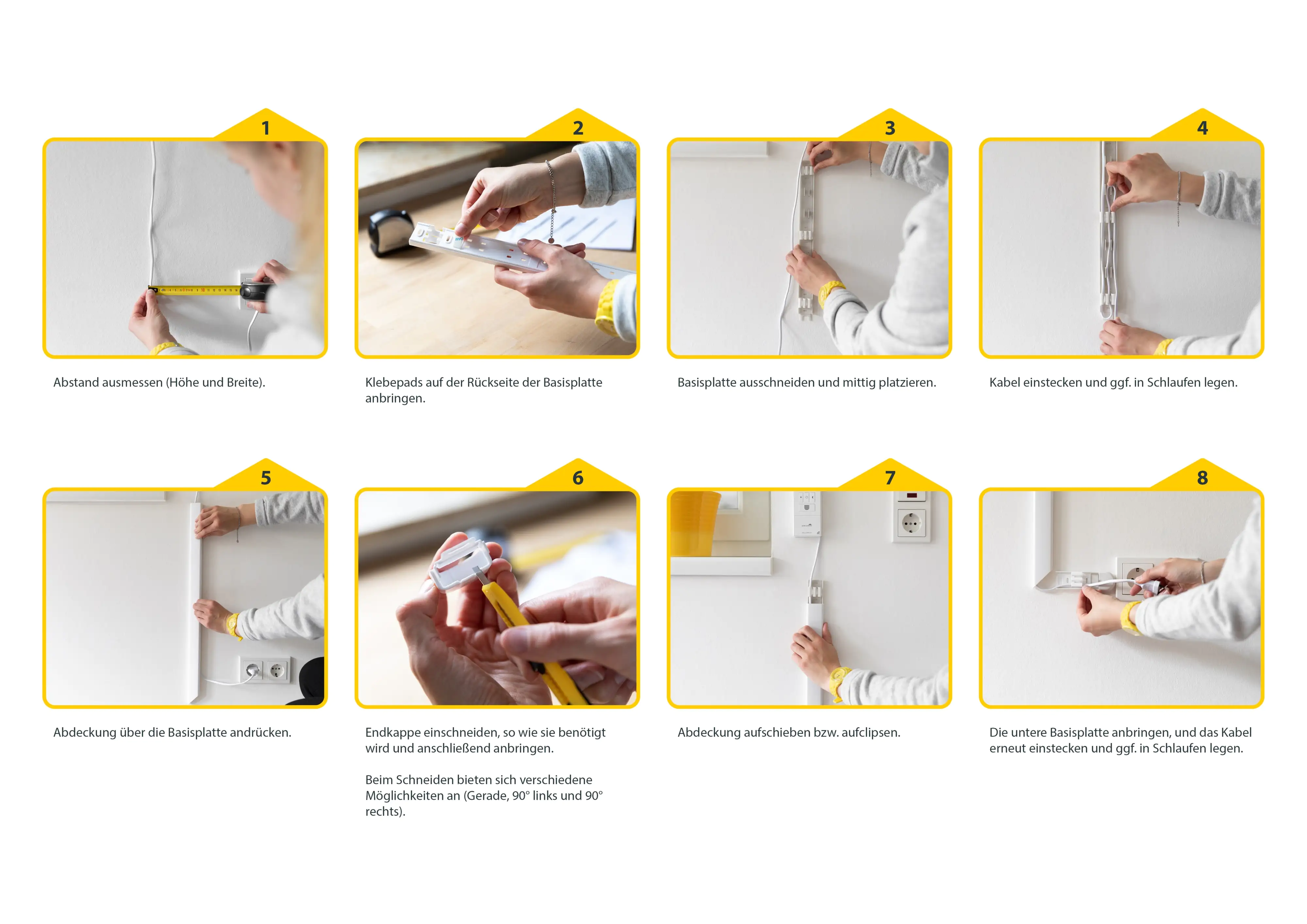 1

Abstand ausmessen (Höhe und Breite).

2

Klebepads auf der Rückseite der Basisplatte anbringen.

3

Basisplatte ausschneiden und mittig platzieren.

4

Kabel einstecken und ggf. in Schlaufen legen.

5

Abdeckung über die Basisplatte andrücken.

6

Endkappe einschneiden, so wie sie benötigt wird und anschließend anbringen.

Beim Schneiden bieten sich verschiedene Möglichkeiten an (Gerade, 90° links und 90° rechts).

7

Abdeckung aufschieben bzw. aufclipsen.

8

Die untere Basisplatte anbringen, und das Kabel erneut einstecken und ggf. in Schlaufen legen.