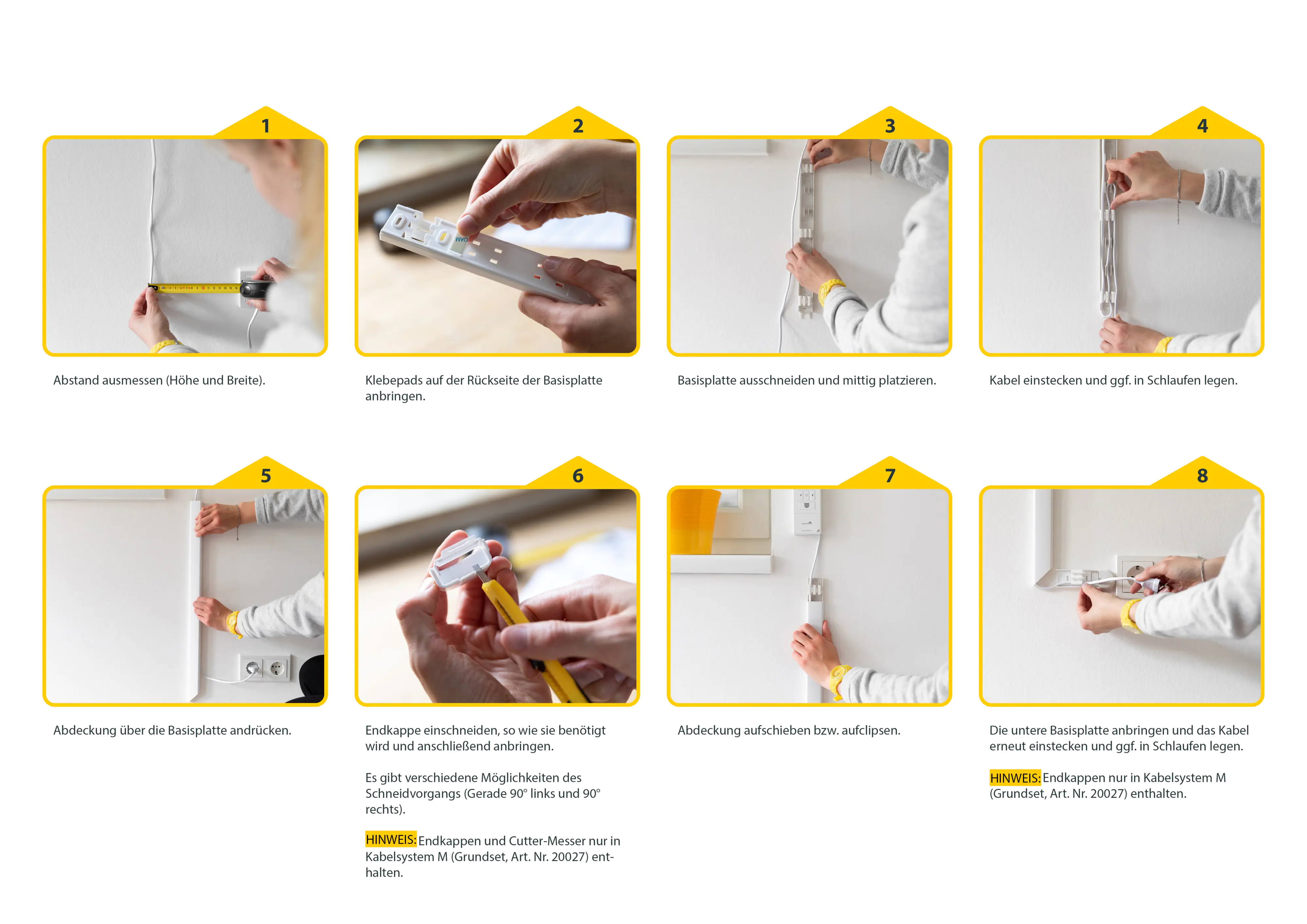 1

Abstand ausmessen (Höhe und Breite).

2

Klebepads auf der Rückseite der Basisplatte anbringen.

3

Basisplatte ausschneiden und mittig platzieren.

4

Kabel einstecken und ggf. in Schlaufen legen.

5

Abdeckung über die Basisplatte andrücken.

6

Endkappe einschneiden, so wie sie benötigt wird und anschließend anbringen.

Es gibt verschiedene Möglichkeiten des Schneidvorgangs (Gerade 90° links und 90° rechts).

HINWEIS: Endkappen und Cutter-Messer nur in Kabelsystem M (Grundset, Art. Nr. 20027) enthalten.

7

Abdeckung aufschieben bzw. aufclipsen.

8

Die untere Basisplatte anbringen und das Kabel erneut einstecken und ggf. in Schlaufen legen.

HINWEIS: Endkappen nur in Kabelsystem M (Grundset, Art. Nr. 20027) enthalten.