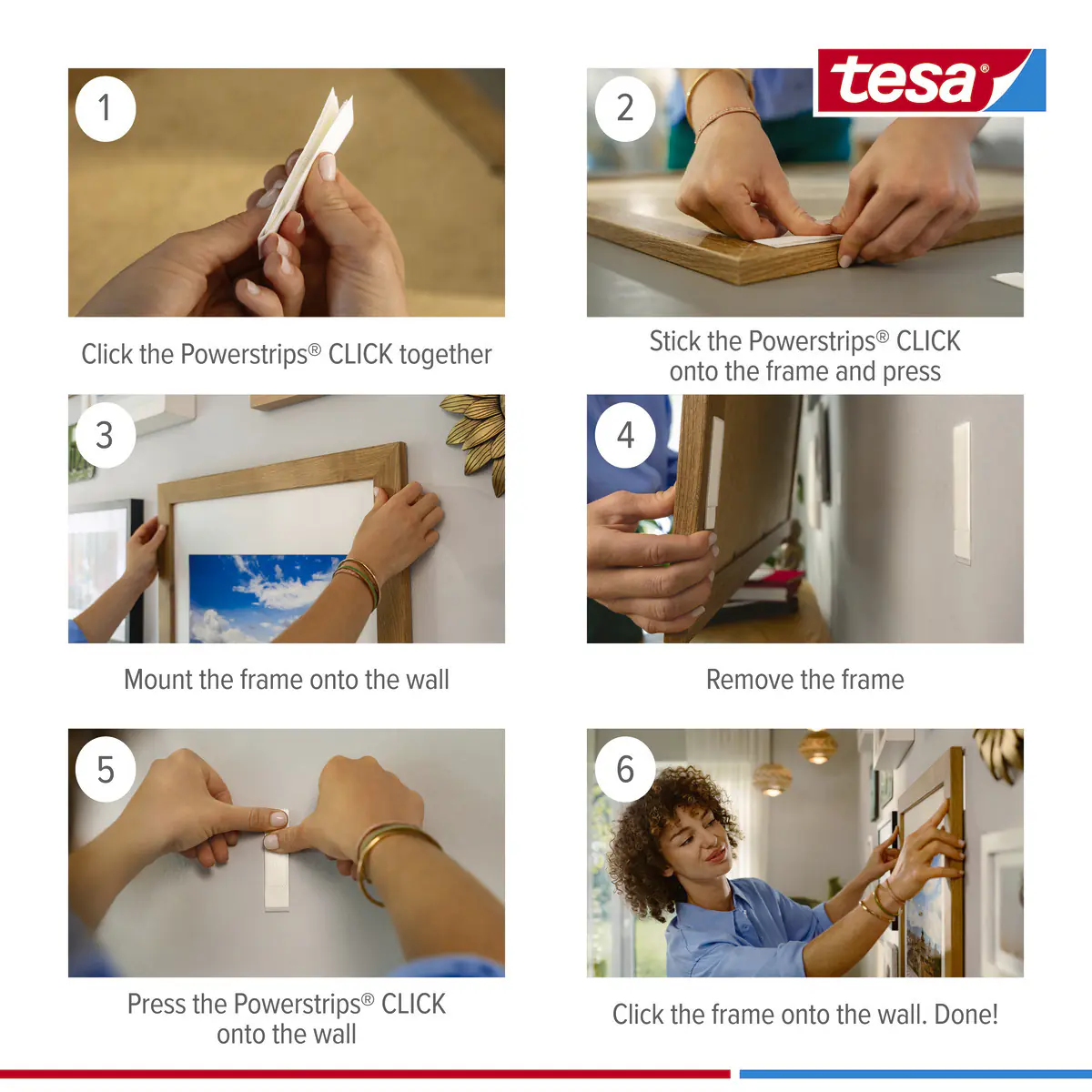 tesa®

1

Click the Powerstrips® CLICK together

2

Stick the Powerstrips® CLICK onto the frame and press

3

Mount the frame onto the wall

4

Remove the frame

5

Press the Powerstrips® CLICK onto the wall

6

Click the frame onto the wall. Done!