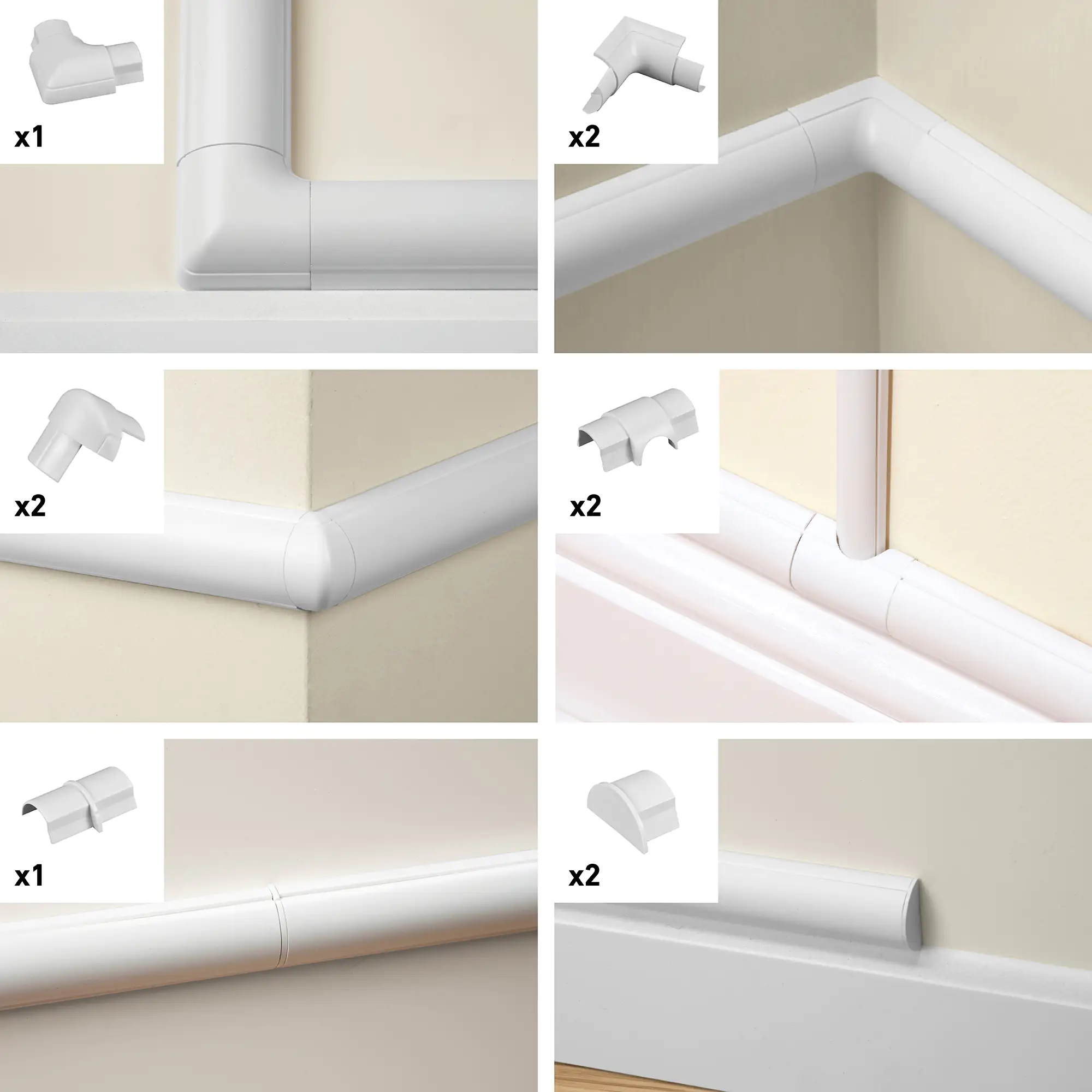 x1

x2

x2

x2

x1

x2