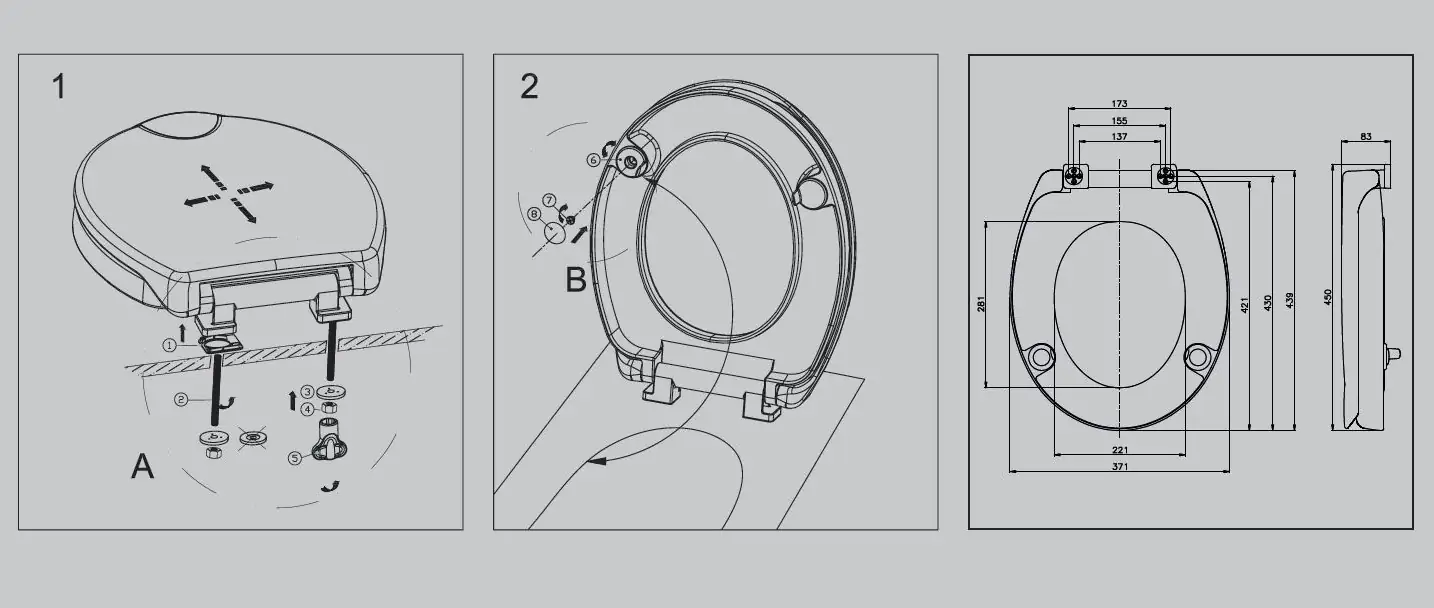 1

1
2
3
4
5
A

2

6
7
8
B

173
155
137
83
281
421
430
439
450
221
371