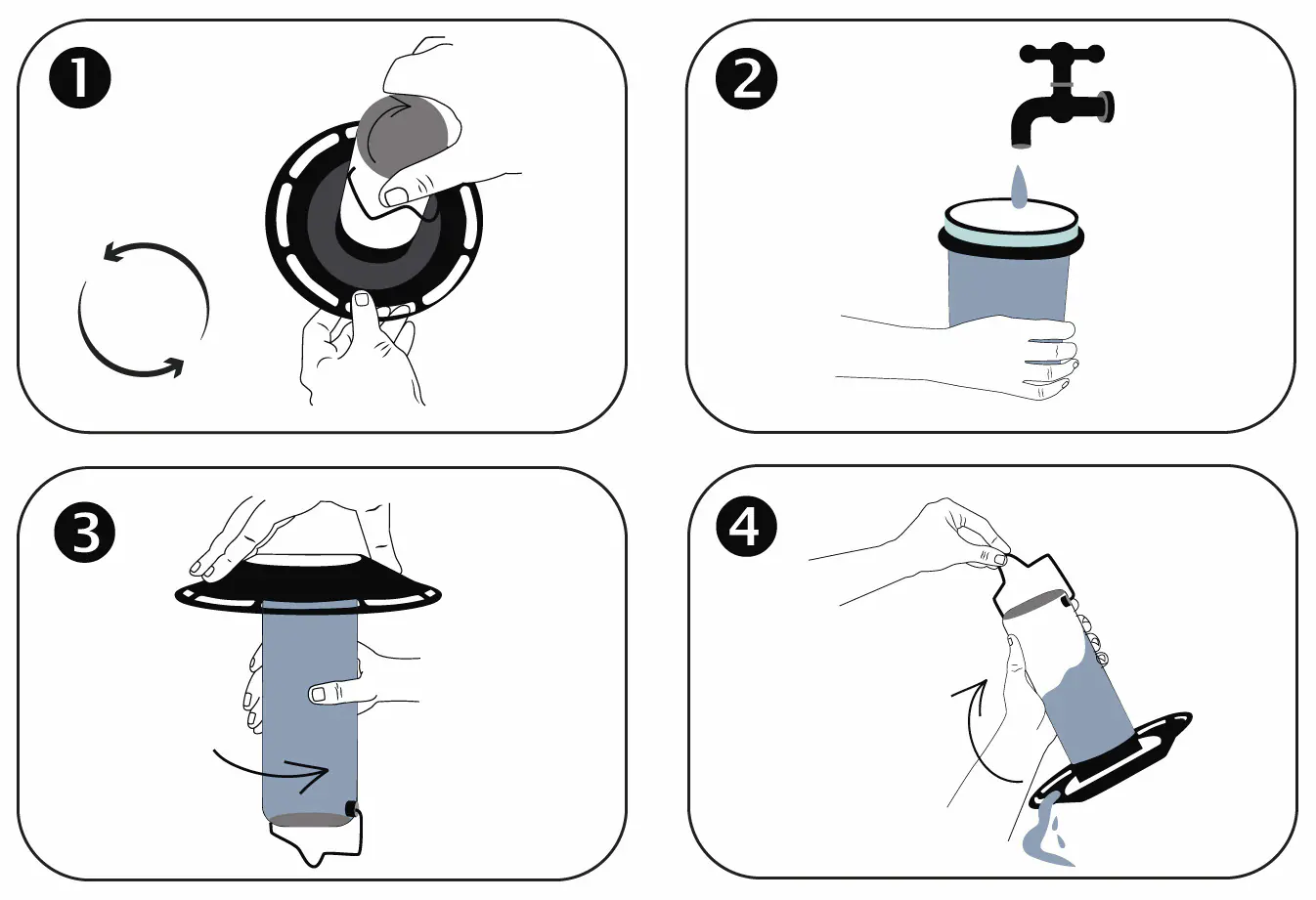 1

2

3

4