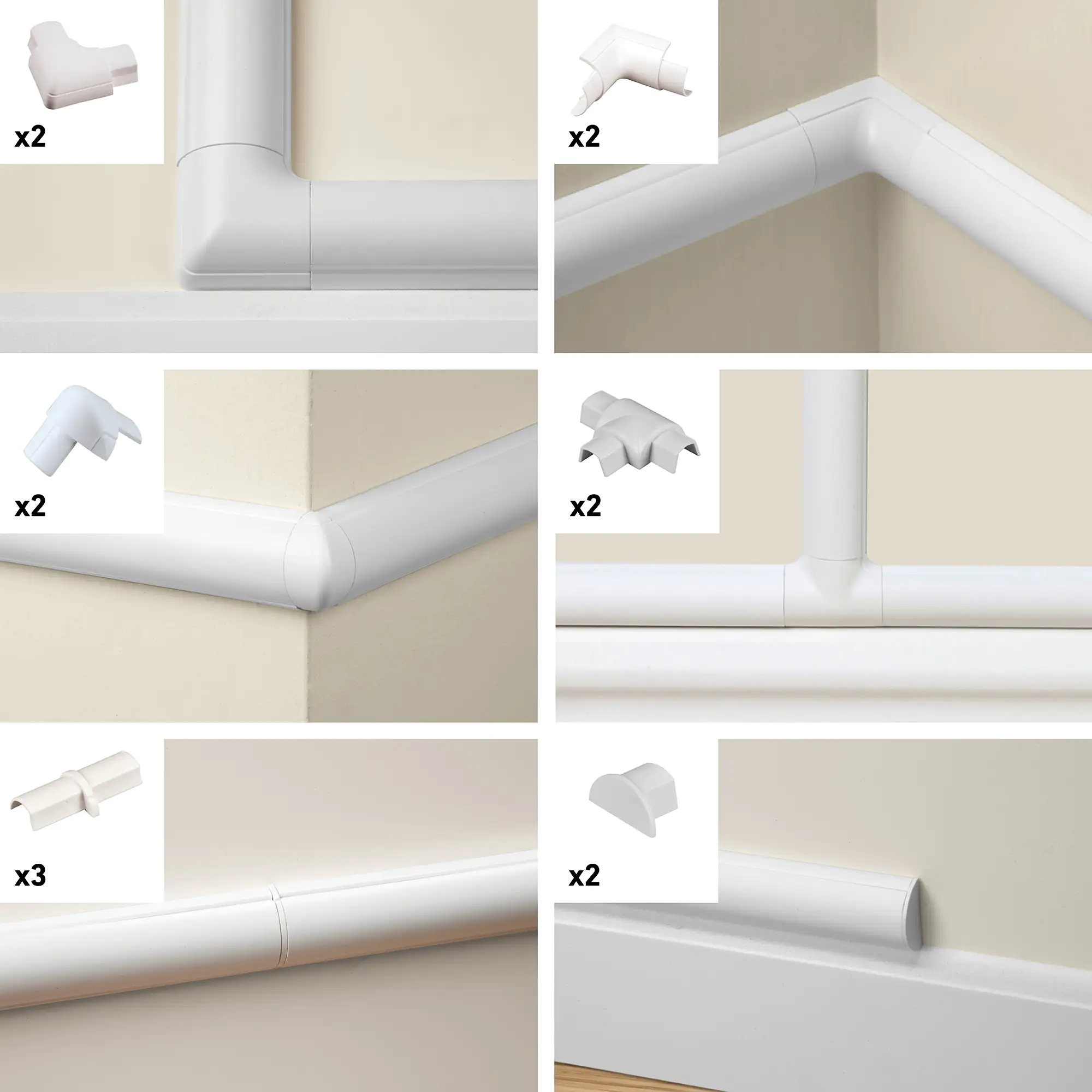 x2

x2

x2

x2

x3

x2