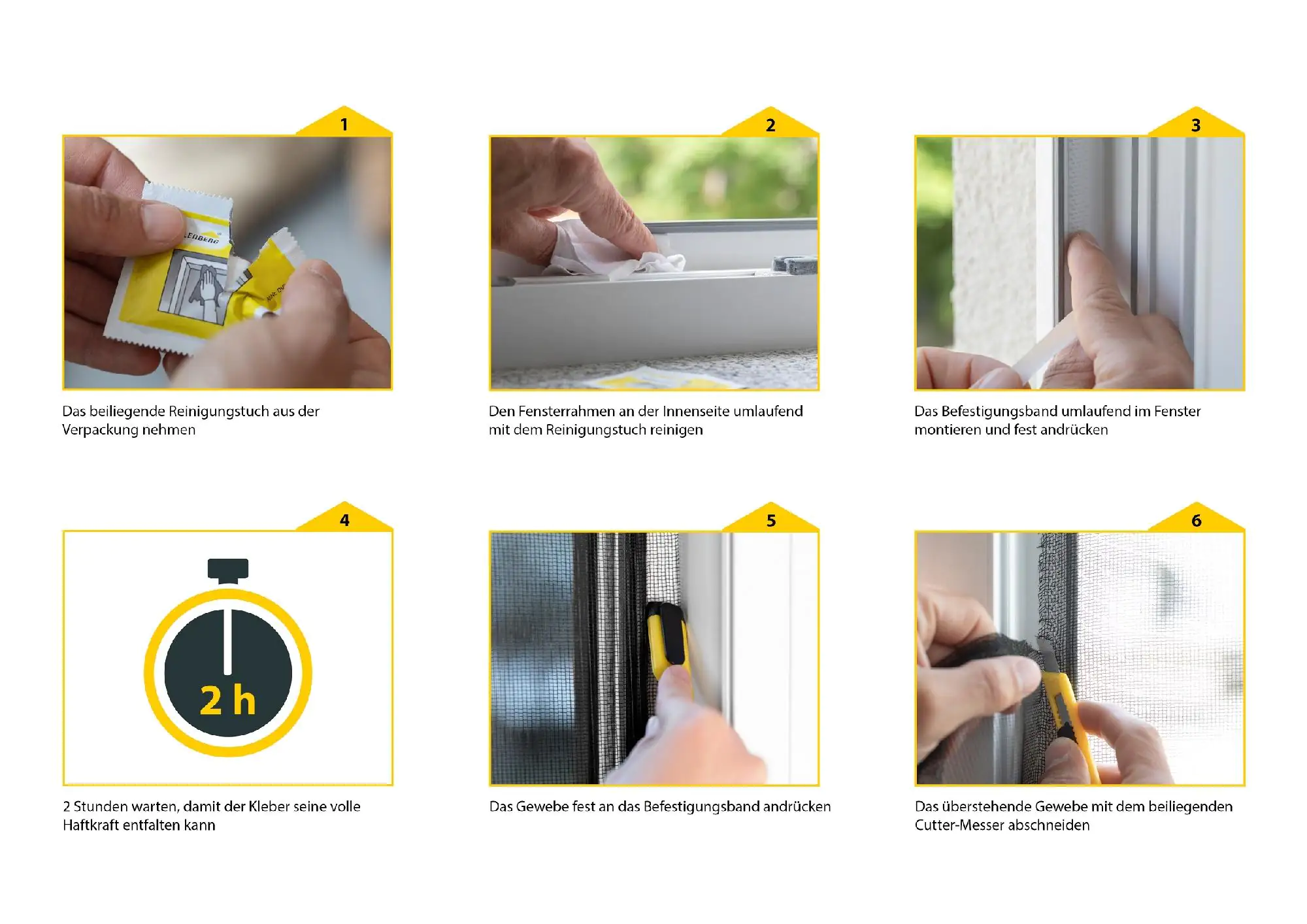 1

LENBERG

Das beiliegende Reinigungstuch aus der Verpackung nehmen

2

Den Fensterrahmen an der Innenseite umlaufend mit dem Reinigungstuch reinigen

3

Das Befestigungsband umlaufend im Fenster montieren und fest andrücken

4

2 h

2 Stunden warten, damit der Kleber seine volle Haftkraft entfalten kann

5

Das Gewebe fest an das Befestigungsband andrücken

6

Das überstehende Gewebe mit dem beiliegenden Cutter-Messer abschneiden