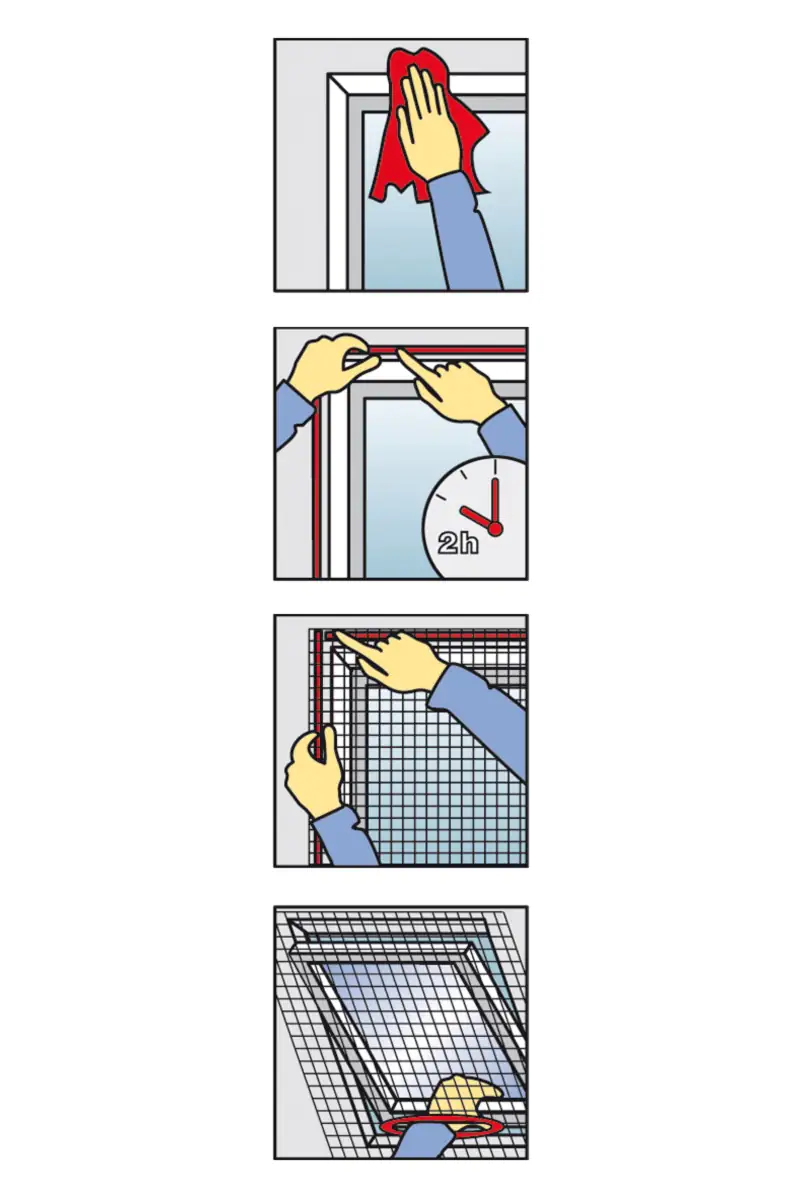 2h